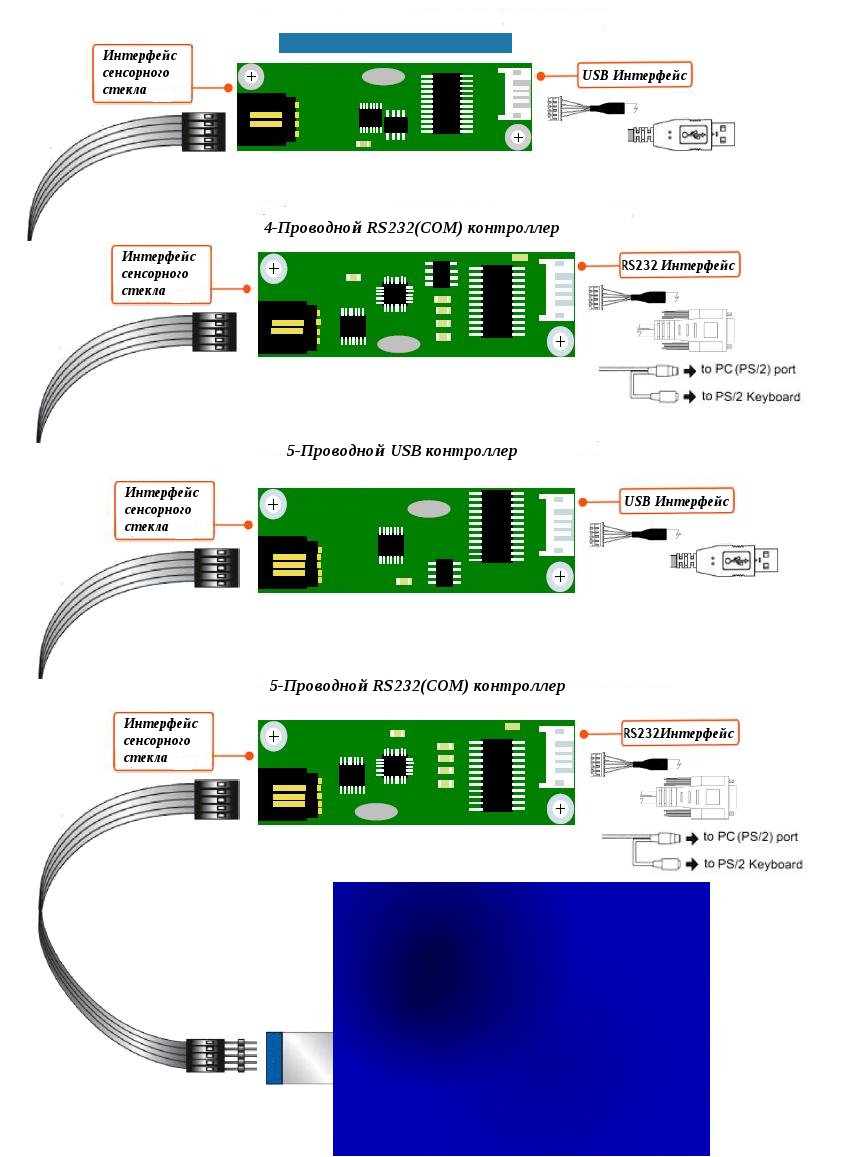 Интерфейс сенсорного стекла

USB Интерфейс

4-Проводной RS232(COM) контроллер

Интерфейс сенсорного стекла

RS232 Интерфейс

to PC (PS/2) port

to PS/2 Keyboard

5-Проводной USB контроллер

Интерфейс сенсорного стекла

USB Интерфейс

5-Проводной RS232(COM) контроллер

Интерфейс сенсорного стекла

RS232Интерфейс

to PC (PS/2) port

to PS/2 Keyboard